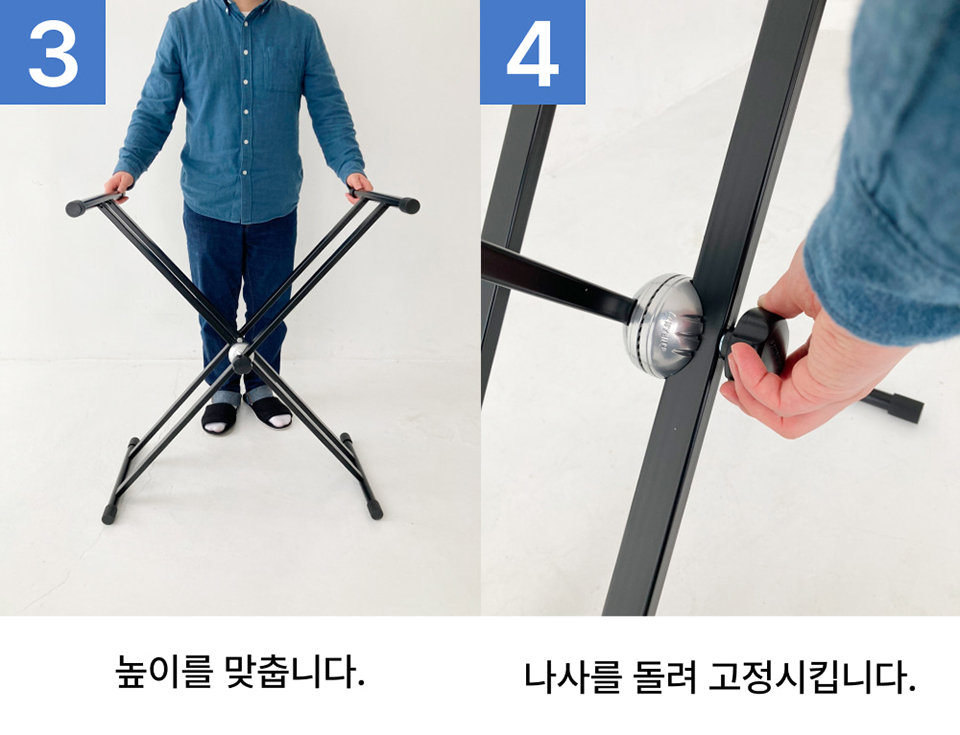 3

높이를 맞춥니다.

4

나사를 돌려 고정시킵니다.